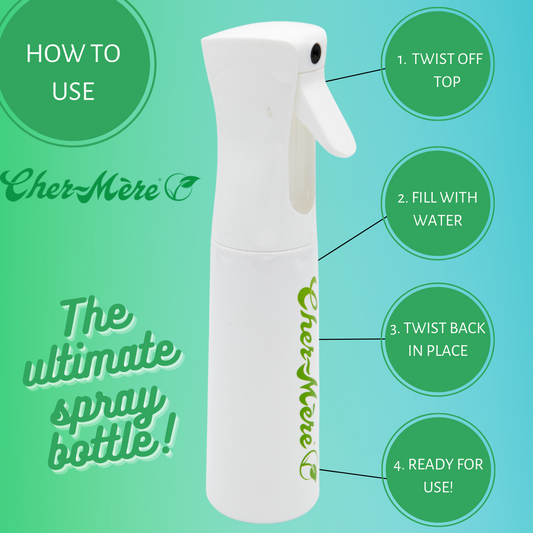 HOW TO USE

Cher-Mère

The ultimate spray bottle!

Cher-Mère

1. TWIST OFF TOP

2. FILL WITH WATER

3. TWIST BACK IN PLACE

4. READY FOR USE!